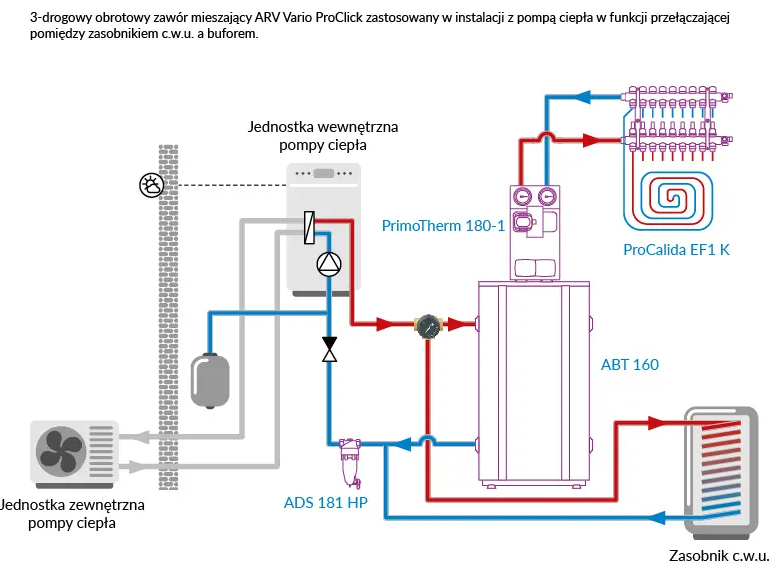 3-drogowy obrotowy zawór mieszający ARV Vario ProClick zastosowany w instalacji z pompą ciepła w funkcji przełączającej pomiędzy zasobnikiem c.w.u. a buforem.

Jednostka wewnętrzna pompy ciepła

PrimoTherm 180-1

ProCalida EF1 K

ABT 160

Jednostka zewnętrzna pompy ciepła

ADS 181 HP

Zasobnik c.w.u.